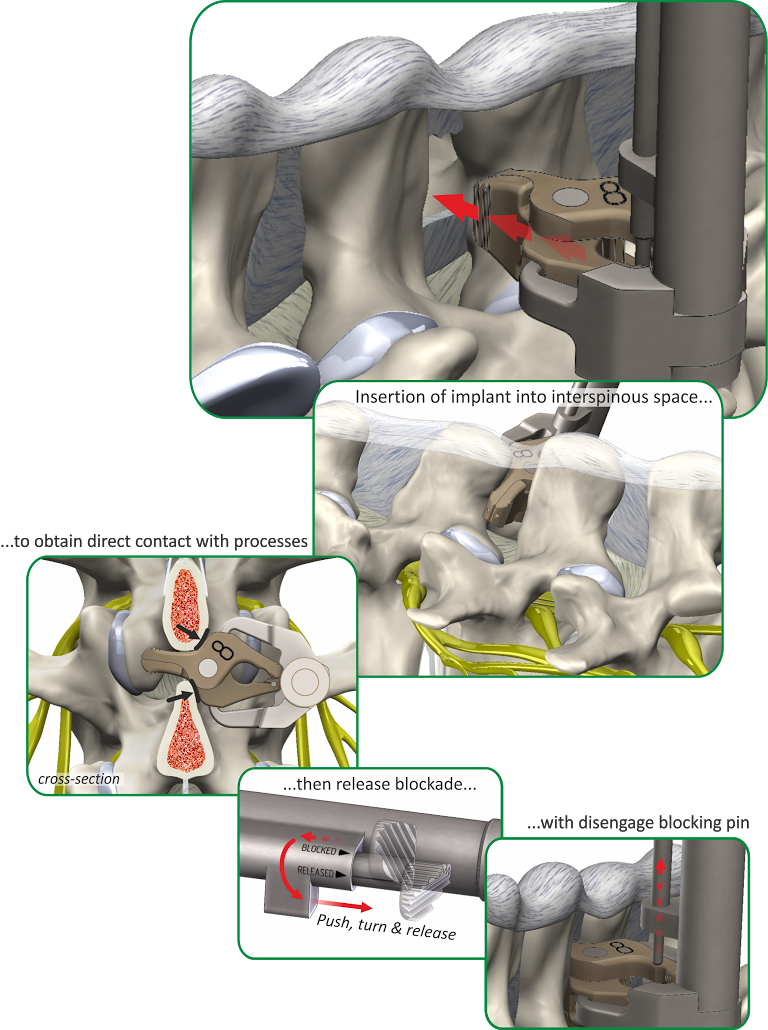 8

Insertion of implant into interspinous space...

8

...to obtain direct contact with processes

8

cross-section

...then release blockade...

BLOCKED

RELEASED

Push, turn & release

...with disengage blocking pin

8